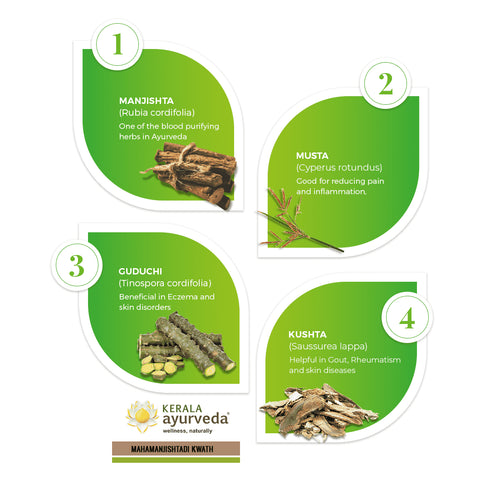 1

MANJISHTA
(Rubia cordifolia)
One of the blood purifying herbs in Ayurveda

2

MUSTA
(Cyperus rotundus)
Good for reducing pain and inflammation.

3

GUDUCHI
(Tinospora cordifolia)
Beneficial in Eczema and skin disorders

4

KUSHTA
(Saussurea lappa)
Helpful in Gout, Rheumatism and skin diseases

KERALA ayurveda®
wellness, naturally

MAHAMANJISHTADI KWATH